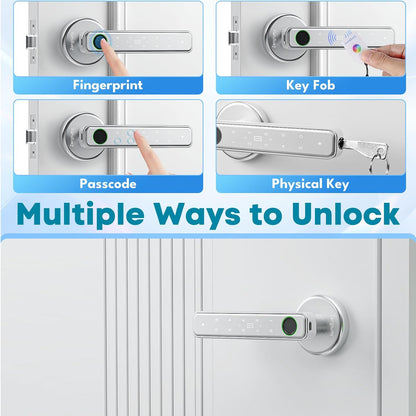 Fingerprint

Key Fob

Passcode

Physical Key

Multiple Ways to Unlock